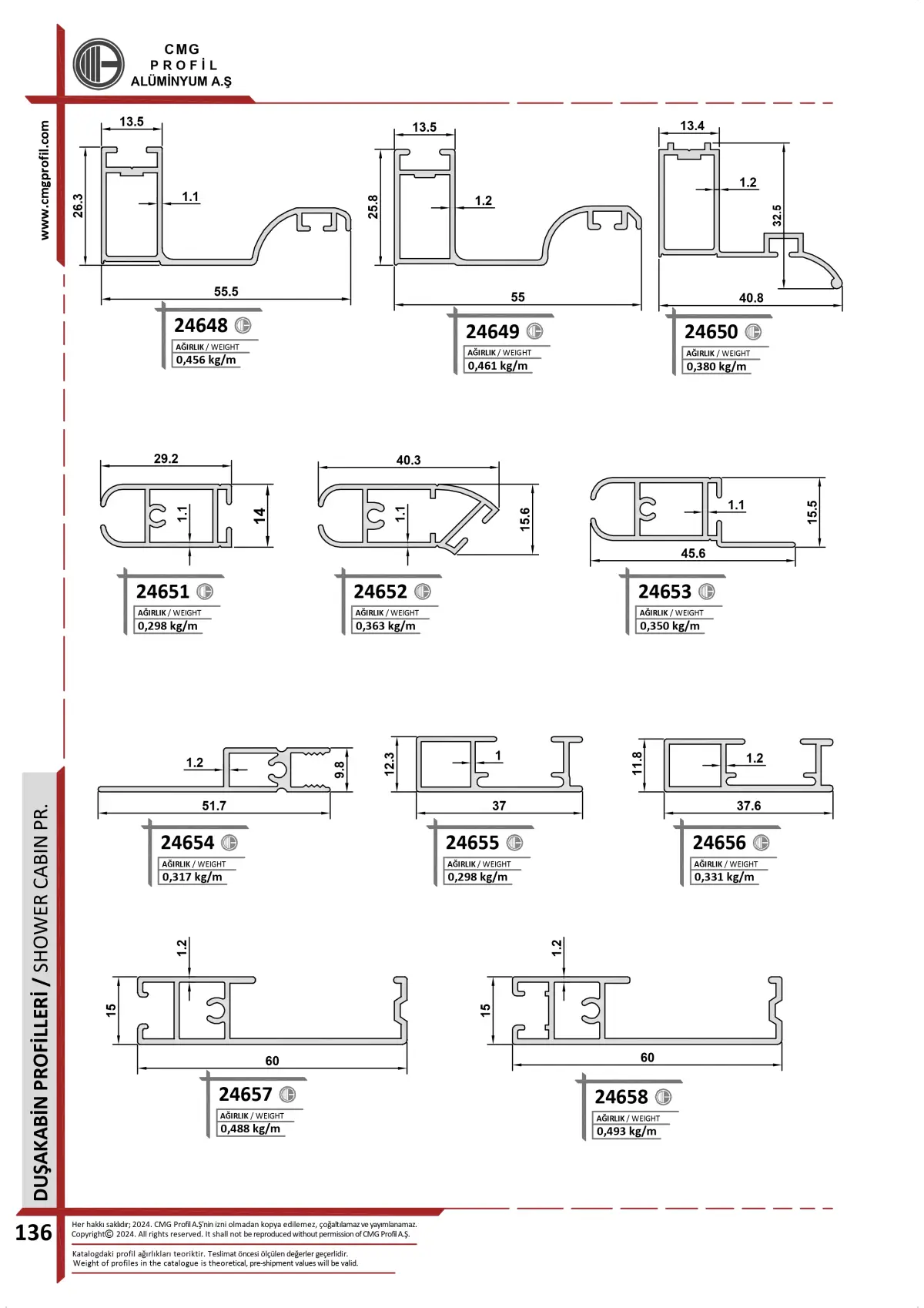 CMG
PROFİL
ALÜMİNYUM A.Ş

www.cmgprofil.com

13.5
26.3
1.1
55.5
24648
AĞIRLIK / WEIGHT
0,456 kg/m

13.5
25.8
1.2
55
24649
AĞIRLIK / WEIGHT
0,461 kg/m

13.4
1.2
32.5
40.8
24650
AĞIRLIK / WEIGHT
0,380 kg/m

29.2
1.1
14
24651
AĞIRLIK / WEIGHT
0,298 kg/m

40.3
1.1
15.6
24652
AĞIRLIK / WEIGHT
0,363 kg/m

1.1
15.5
45.6
24653
AĞIRLIK / WEIGHT
0,350 kg/m

1.2
9.8
51.7
24654
AĞIRLIK / WEIGHT
0,317 kg/m

12.3
1
37
24655
AĞIRLIK / WEIGHT
0,298 kg/m

11.8
1.2
37.6
24656
AĞIRLIK / WEIGHT
0,331 kg/m

1.2
15
60
24657
AĞIRLIK / WEIGHT
0,488 kg/m

1.2
15
60
24658
AĞIRLIK / WEIGHT
0,493 kg/m

DUŞAKABİN PROFİLLERİ / SHOWER CABIN PR.

136

Her hakkı saklıdır; 2024. CMG Profil A.Ş'nin izni olmadan kopya edilemez, çoğaltılamaz ve yayımlanamaz.
Copyright© 2024. All rights reserved. It shall not be reproduced without permission of CMG Profil A.Ş.

Katalogdaki profil ağırlıkları teoriktir. Teslimat öncesi ölçülen değerler geçerlidir.
Weight of profiles in the catalogue is theoretical, pre-shipment values will be valid.